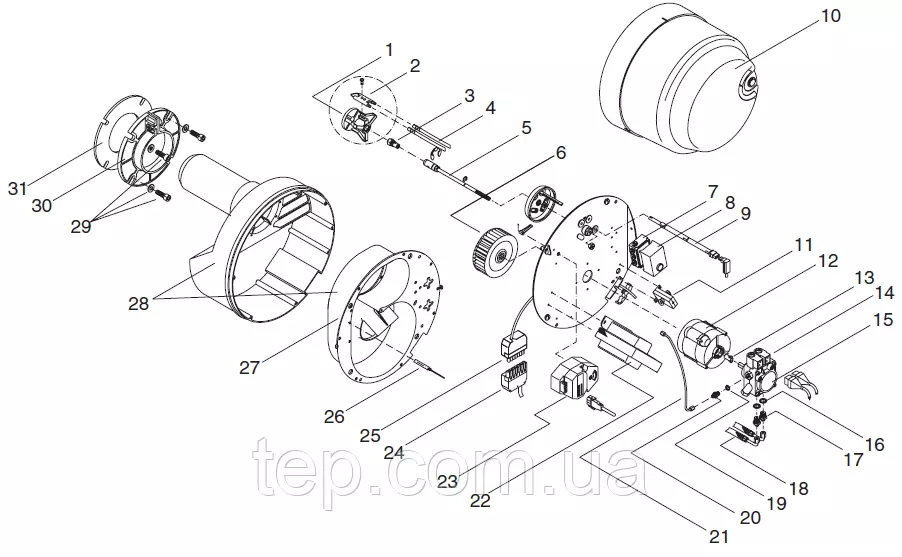 1
2
3
4
5
6
7
8
9
10
11
12
13
14
15
16
17
18
19
20
21
22
23
24
25
26
27
28
29
30
31
tep.com.ua